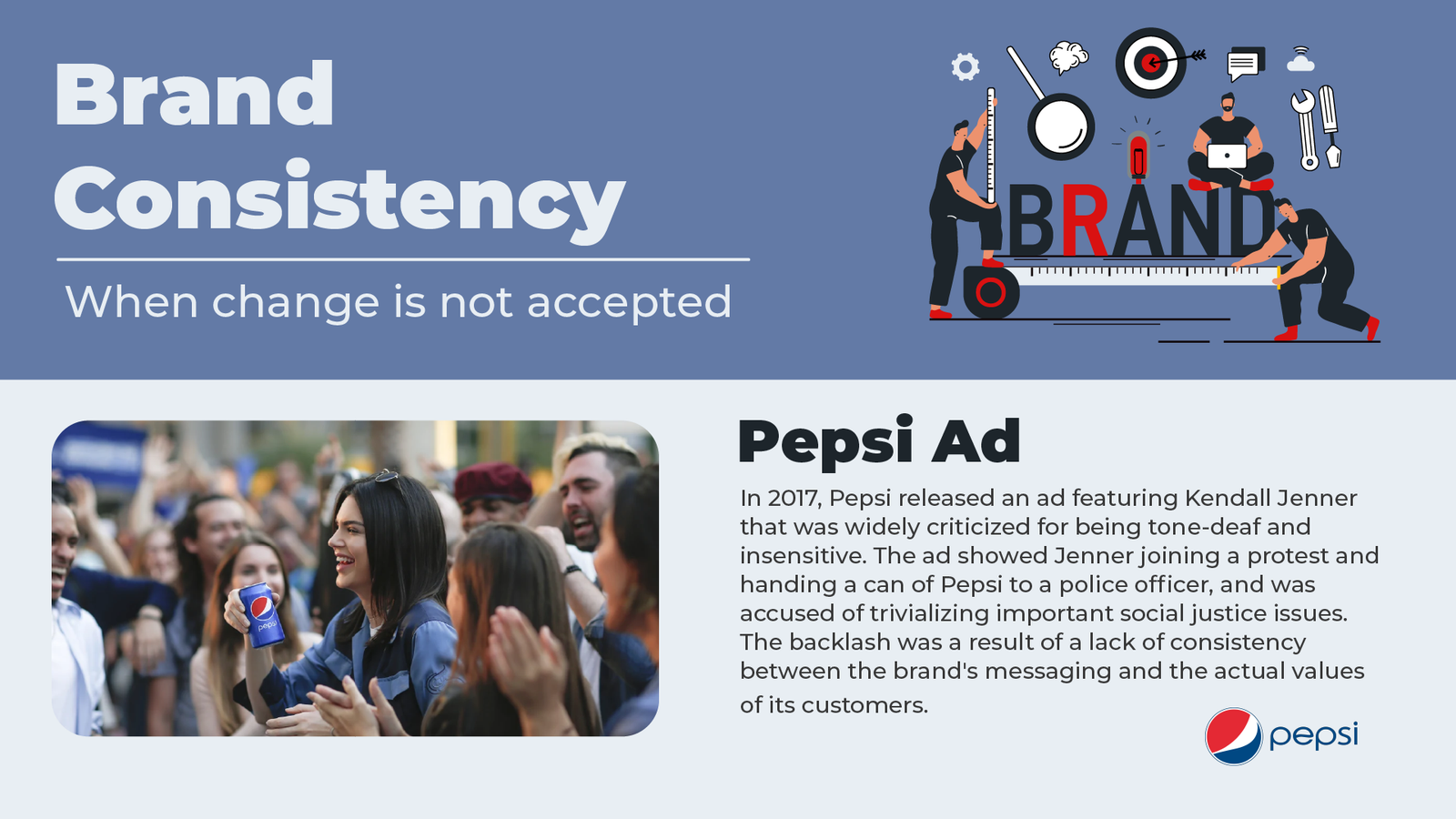 Brand Consistency

When change is not accepted

BRAND

pepsi

Pepsi Ad

In 2017, Pepsi released an ad featuring Kendall Jenner that was widely criticized for being tone-deaf and insensitive. The ad showed Jenner joining a protest and handing a can of Pepsi to a police officer, and was accused of trivializing important social justice issues. The backlash was a result of a lack of consistency between the brand's messaging and the actual values of its customers.

pepsi